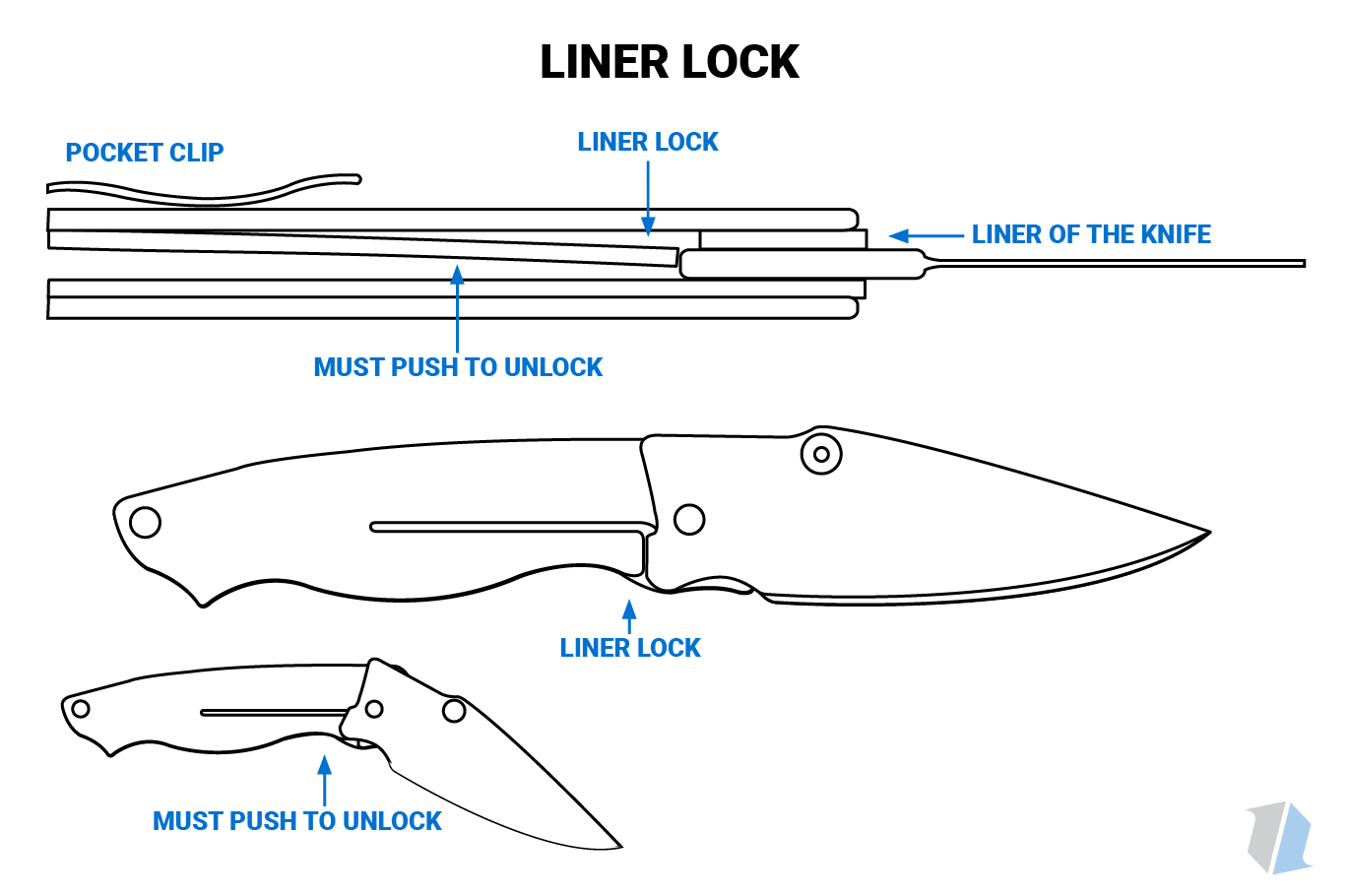 LINER LOCK

POCKET CLIP

LINER LOCK

LINER OF THE KNIFE

MUST PUSH TO UNLOCK

LINER LOCK

MUST PUSH TO UNLOCK